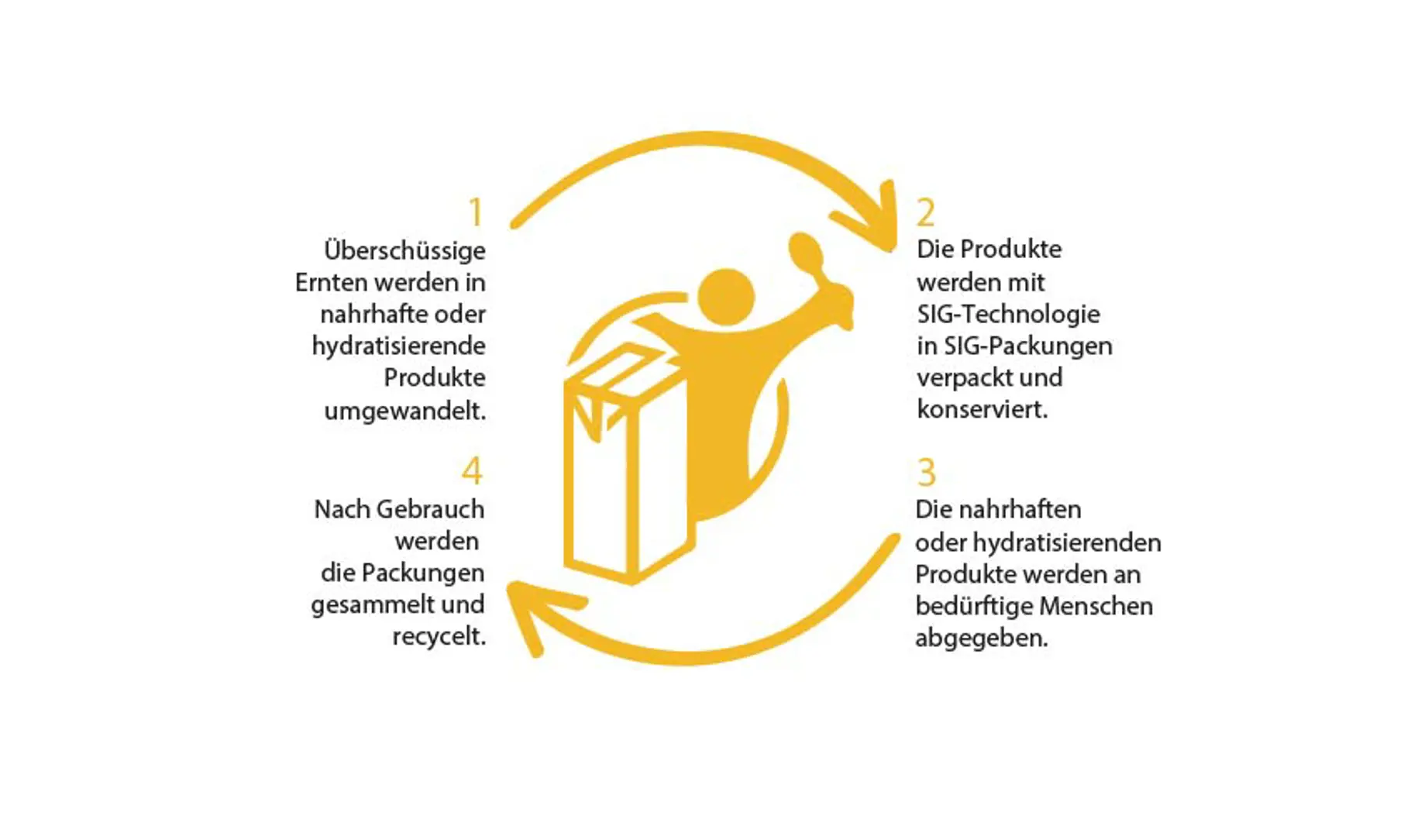 1
Überschüssige Ernten werden in nahrhafte oder hydratisierende Produkte umgewandelt.

2
Die Produkte werden mit SIG-Technologie in SIG-Packungen verpackt und konserviert.

3
Die nahrhaften oder hydratisierenden Produkte werden an bedürftige Menschen abgegeben.

4
Nach Gebrauch werden die Packungen gesammelt und recycelt.