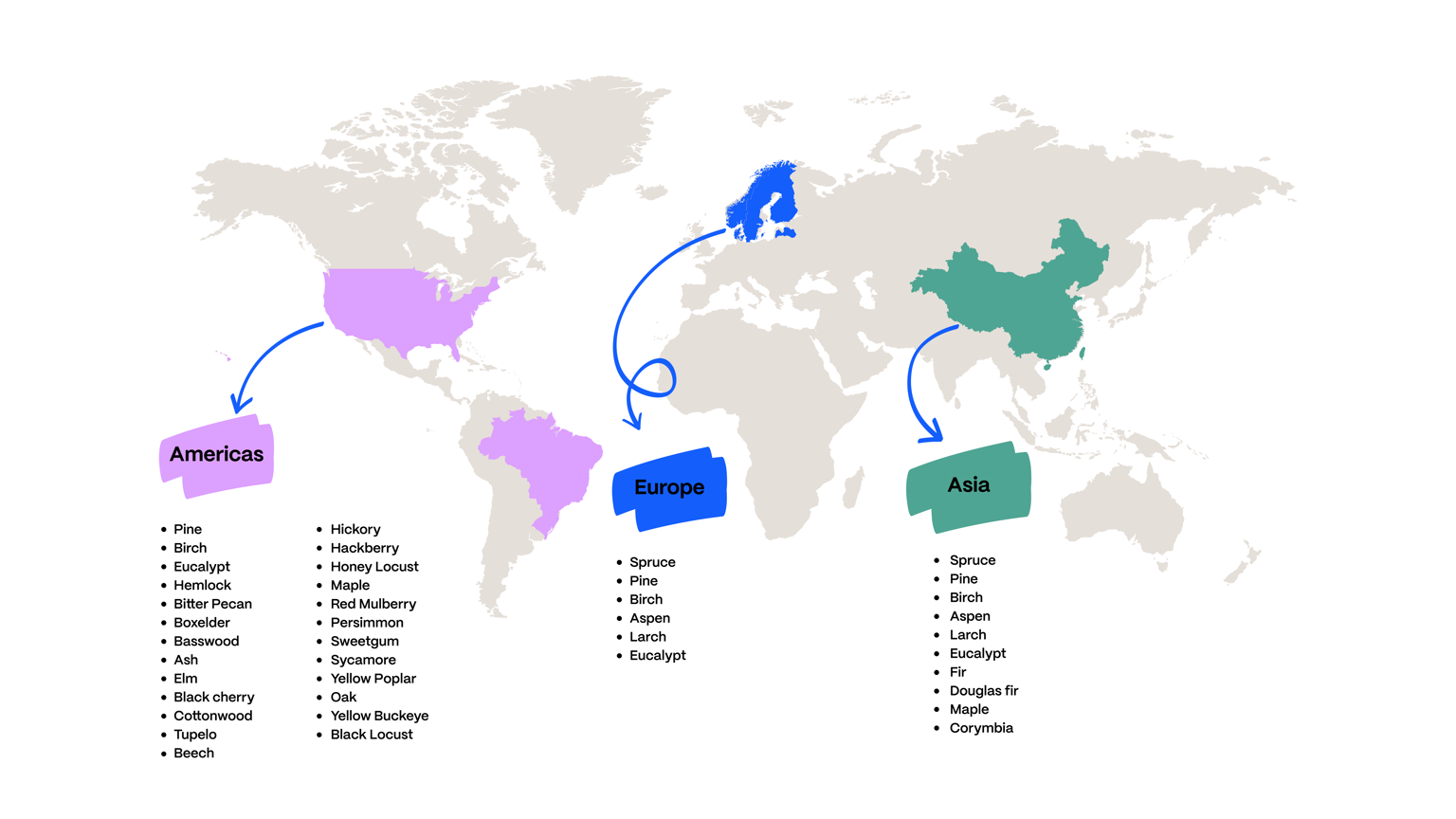 Americas

- Pine
- Birch
- Eucalypt
- Hemlock
- Bitter Pecan
- Boxelder
- Basswood
- Ash
- Elm
- Black cherry
- Cottonwood
- Tupelo
- Beech

- Hickory
- Hackberry
- Honey Locust
- Maple
- Red Mulberry
- Persimmon
- Sweetgum
- Sycamore
- Yellow Poplar
- Oak
- Yellow Buckeye
- Black Locust

Europe

- Spruce
- Pine
- Birch
- Aspen
- Larch
- Eucalypt

Asia

- Spruce
- Pine
- Birch
- Aspen
- Larch
- Eucalypt
- Fir
- Douglas fir
- Maple
- Corymbia