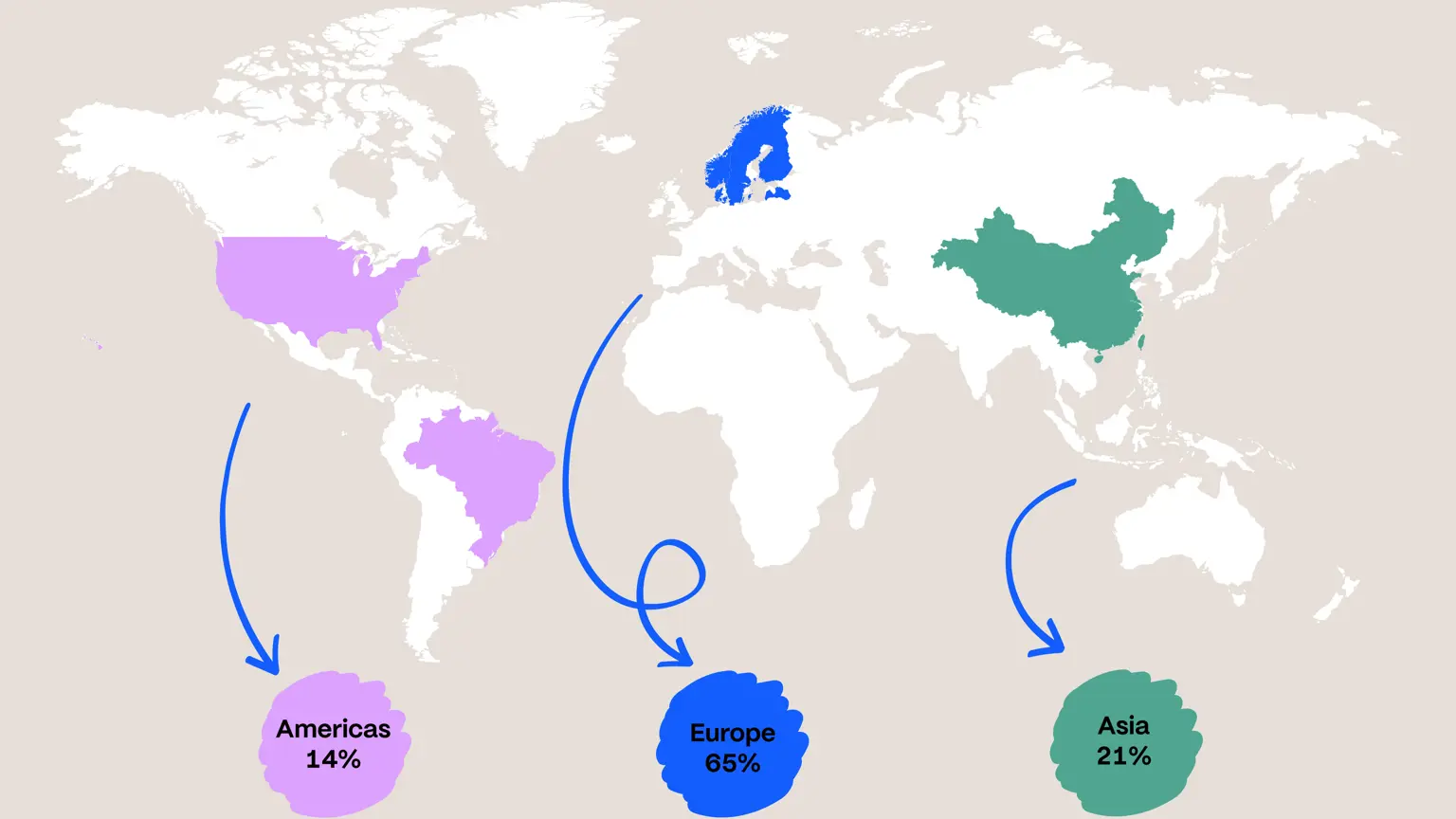 Americas
14%

Europe
65%

Asia
21%